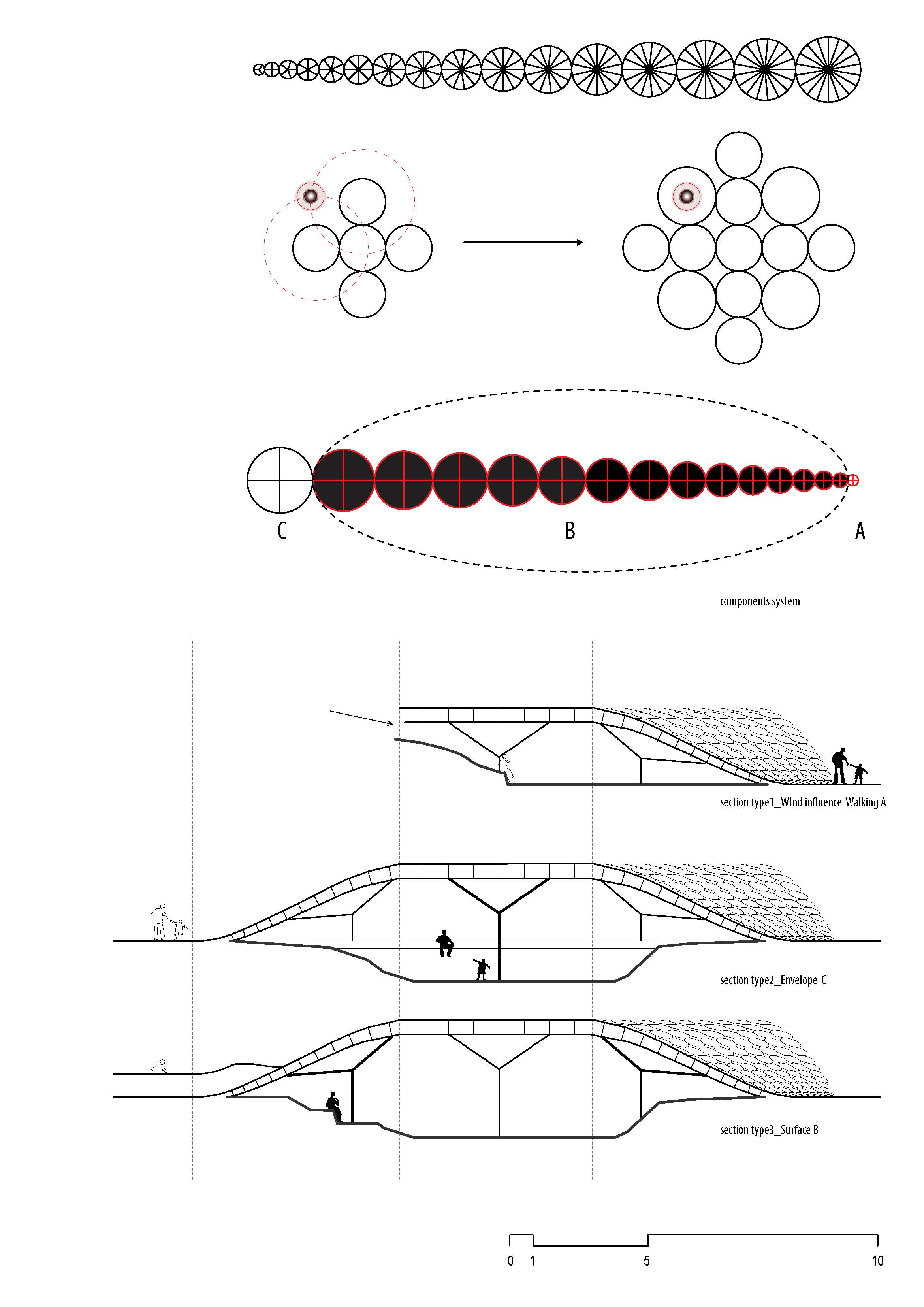 C

B

A

components system

section type1_WInd influence Walking A

section type2_Envelope C

section type3_Surface B

0 1 5 10